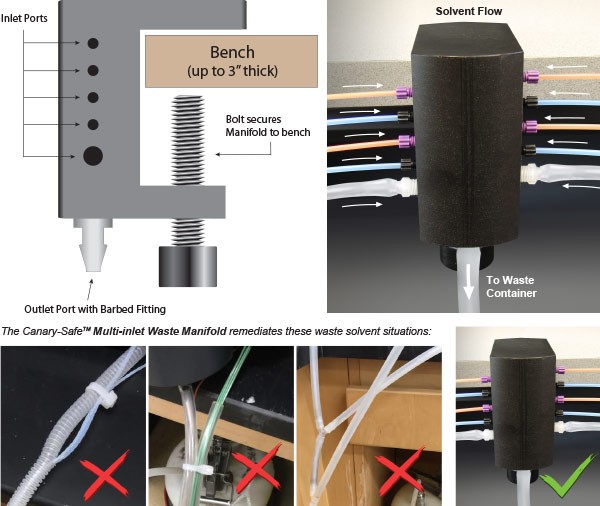 Inlet Ports

Bench
(up to 3" thick)

Bolt secures Manifold to bench

Outlet Port with Barbed Fitting

Solvent Flow

To Waste Container

The Canary-Safe™ Multi-inlet Waste Manifold remediates these waste solvent situations: